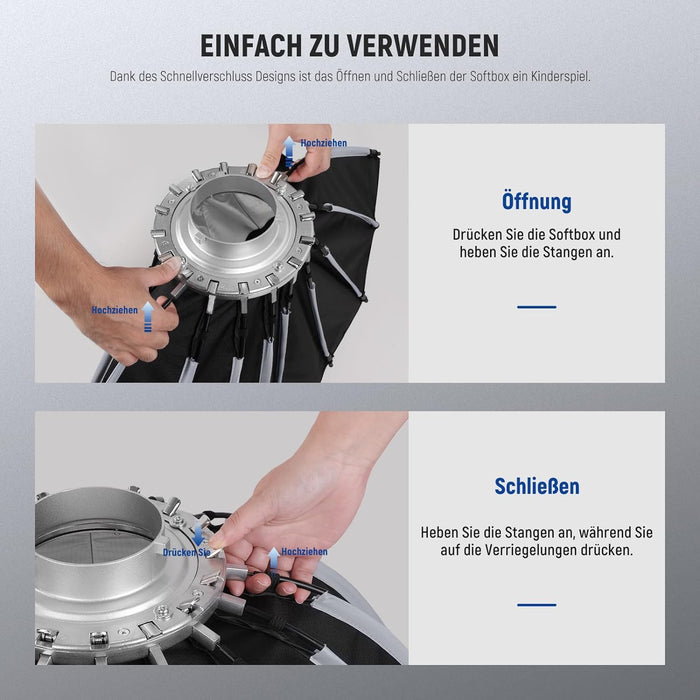 EINFACH ZU VERWENDEN

Dank des Schnellverschluss Designs ist das Öffnen und Schließen der Softbox ein Kinderspiel.

Hochziehen

Hochziehen

Öffnung

Drücken Sie die Softbox und heben Sie die Stangen an.

Drücken Sie

Hochziehen

Schließen

Heben Sie die Stangen an, während Sie auf die Verriegelungen drücken.