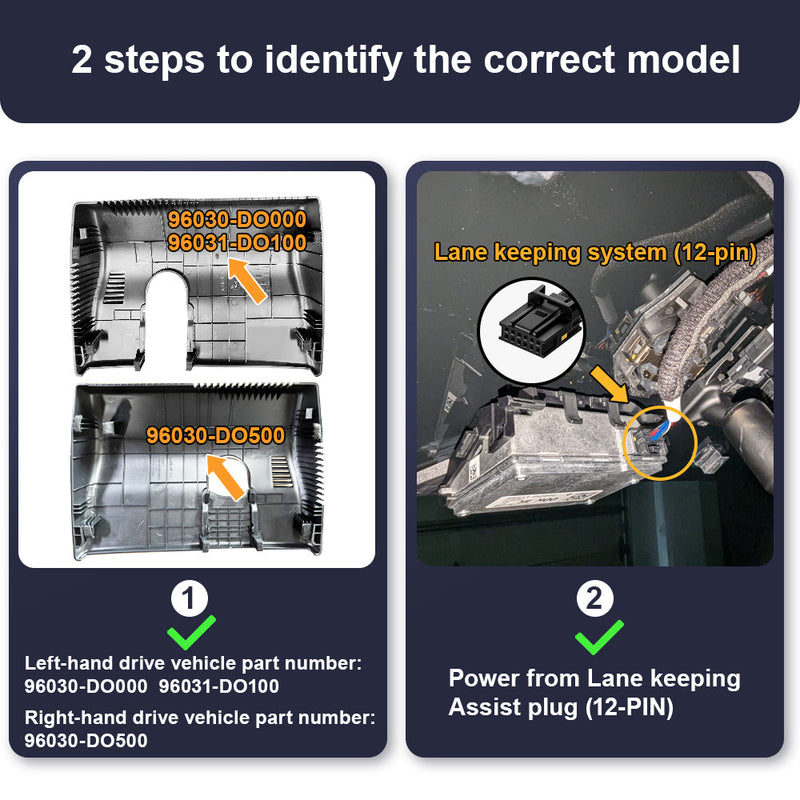 2 steps to identify the correct model

96030-DO000
96031-DO100

96030-DO500

1

Left-hand drive vehicle part number:
96030-DO000 96031-DO100

Right-hand drive vehicle part number:
96030-DO500

Lane keeping system (12-pin)

2

Power from Lane keeping Assist plug (12-PIN)